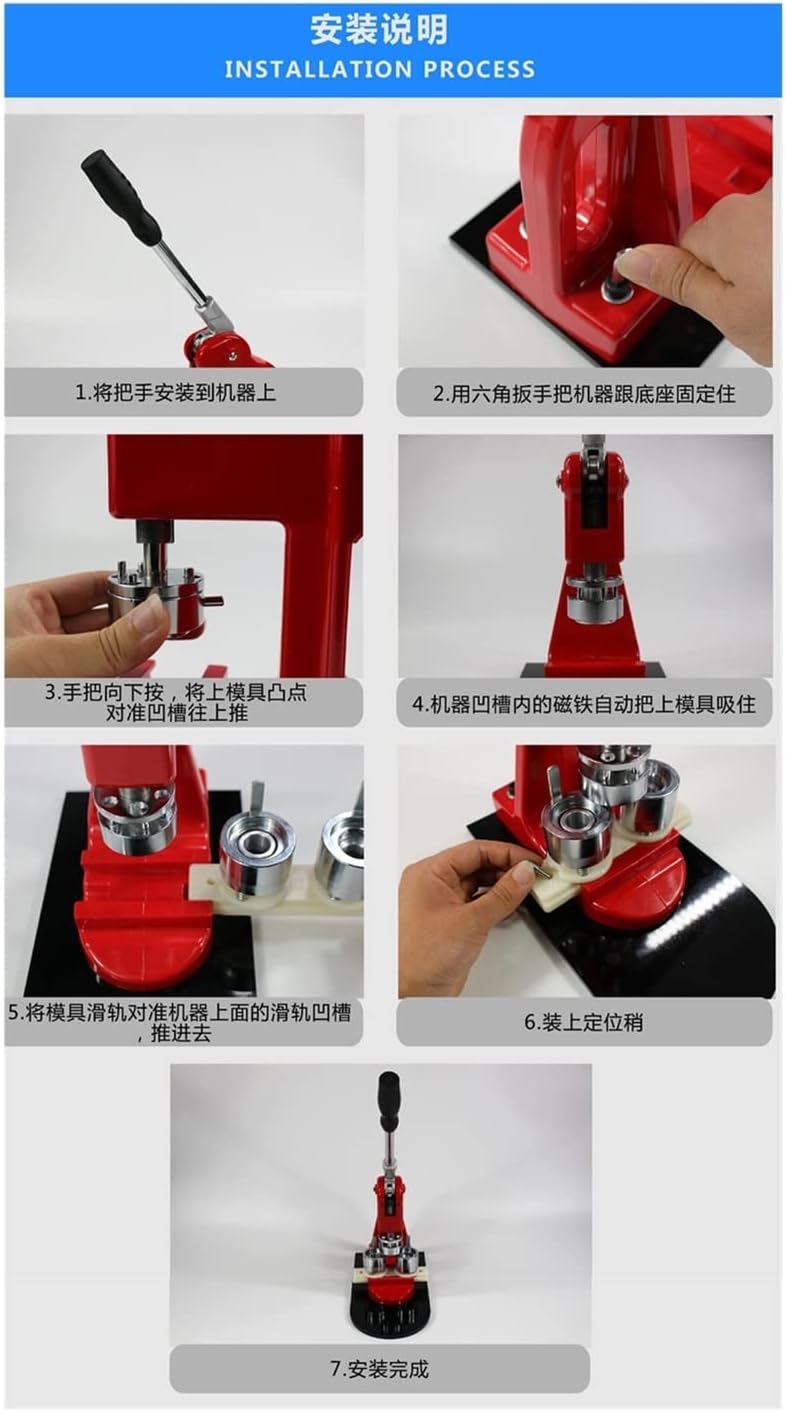 安装说明
INSTALLATION PROCESS

1.将把手安装到机器上

2.用六角扳手把机器跟底座固定住

3.手把向下按，将上模具凸点对准凹槽往上推

4.机器凹槽内的磁铁自动把上模具吸住

5.将模具滑轨对准机器上面的滑轨凹槽，推进去

6.装上定位稍

7.安装完成